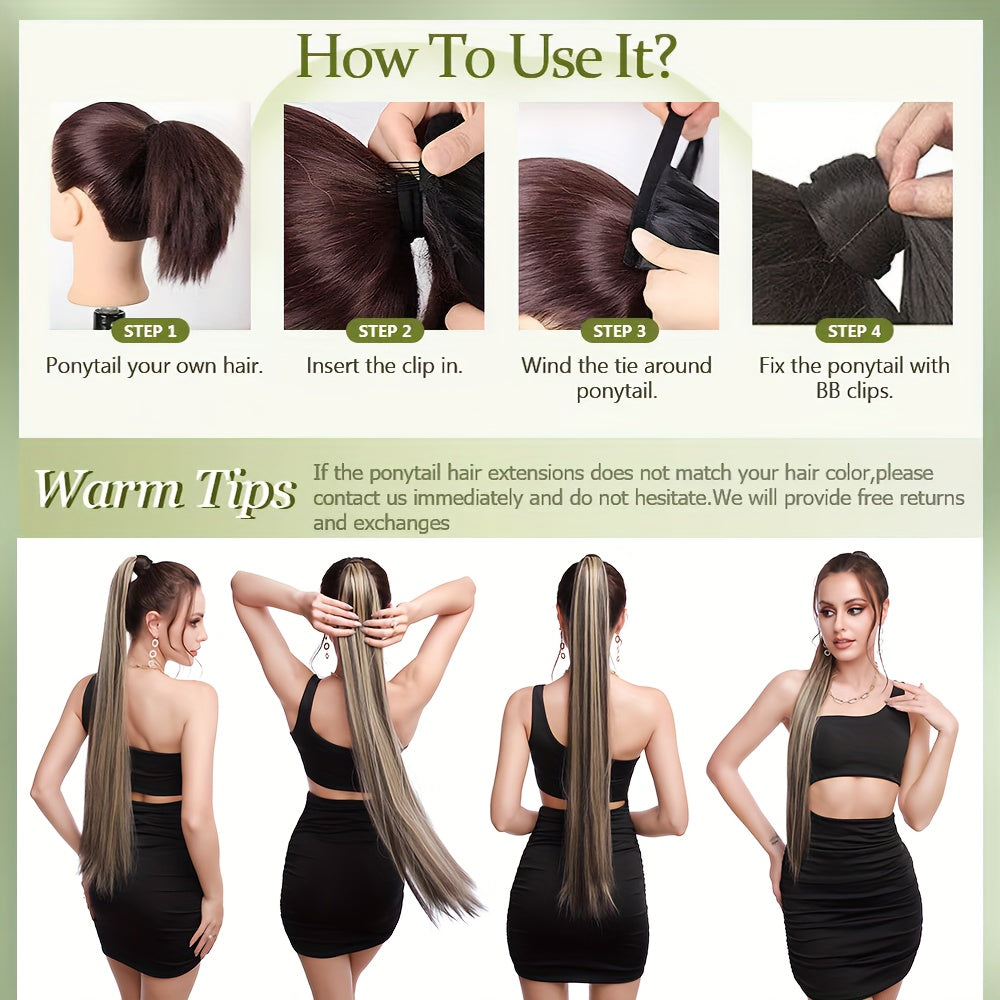 How To Use It?

STEP 1
Ponytail your own hair.

STEP 2
Insert the clip in.

STEP 3
Wind the tie around ponytail.

STEP 4
Fix the ponytail with BB clips.

Warm Tips

If the ponytail hair extensions does not match your hair color,please contact us immediately and do not hesitate.We will provide free returns and exchanges